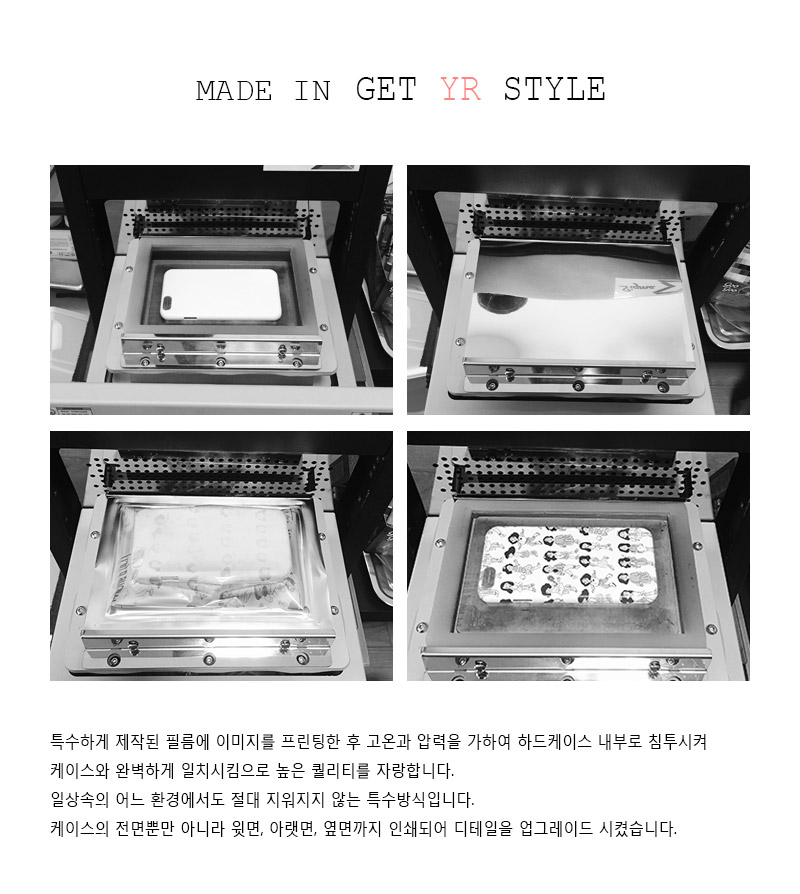 MADE IN GET YR STYLE

특수하게 제작된 필름에 이미지를 프린팅한 후 고온과 압력을 가하여 하드케이스 내부로 침투시켜 케이스와 완벽하게 일치시킴으로 높은 퀄리티를 자랑합니다.
일상속의 어느 환경에서도 절대 지워지지 않는 특수방식입니다.
케이스의 전면뿐만 아니라 윗면, 아랫면, 옆면까지 인쇄되어 디테일을 업그레이드 시켰습니다.